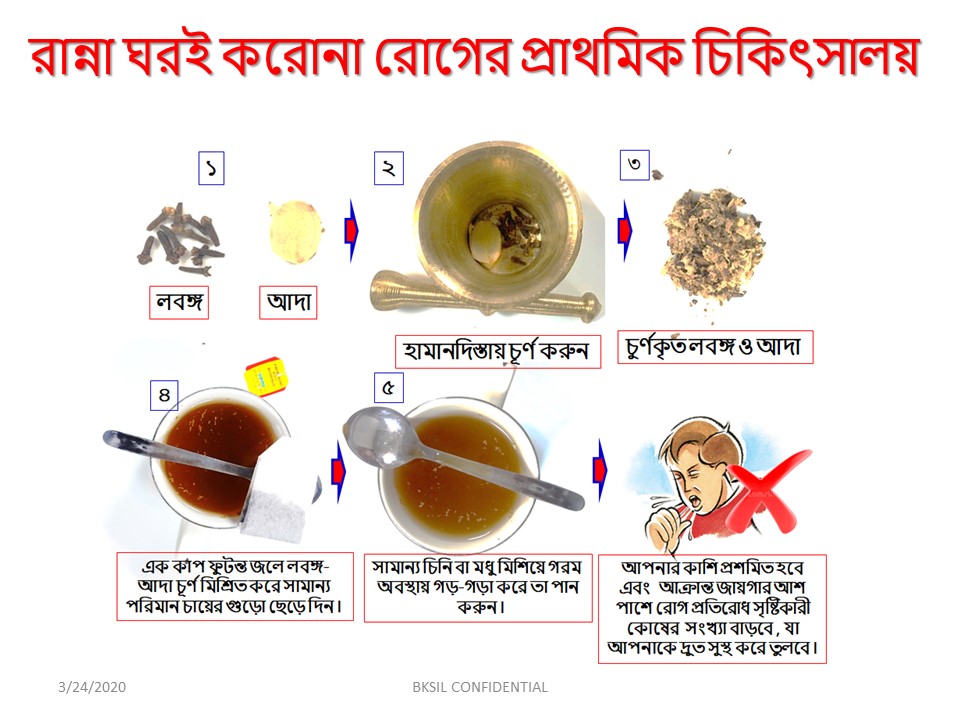 রান্না ঘরই করোনা রোগের প্রাথমিক চিকিৎসালয়

১

লবঙ্গ

আদা

২

হামানদিস্তায় চূর্ণ করুন

৩

চূর্ণকৃত লবঙ্গ ও আদা

৪

এক কাপ ফুটন্ত জলে লবঙ্গ-আদা চূর্ণ মিশ্রিত করে সামান্য পরিমান চায়ের গুড়ো ছেড়ে দিন।

৫

সামান্য চিনি বা মধু মিশিয়ে গরম অবস্থায় গড়-গড়া করে তা পান করুন।

আপনার কাশি প্রশমিত হবে এবং আক্রান্ত জায়গার আশ পাশে রোগ প্রতিরোধ সৃষ্টিকারী কোষের সংখ্যা বাড়বে, যা আপনাকে দ্রুত সুস্থ করে তুলবে।

3/24/2020

BKSIL CONFIDENTIAL